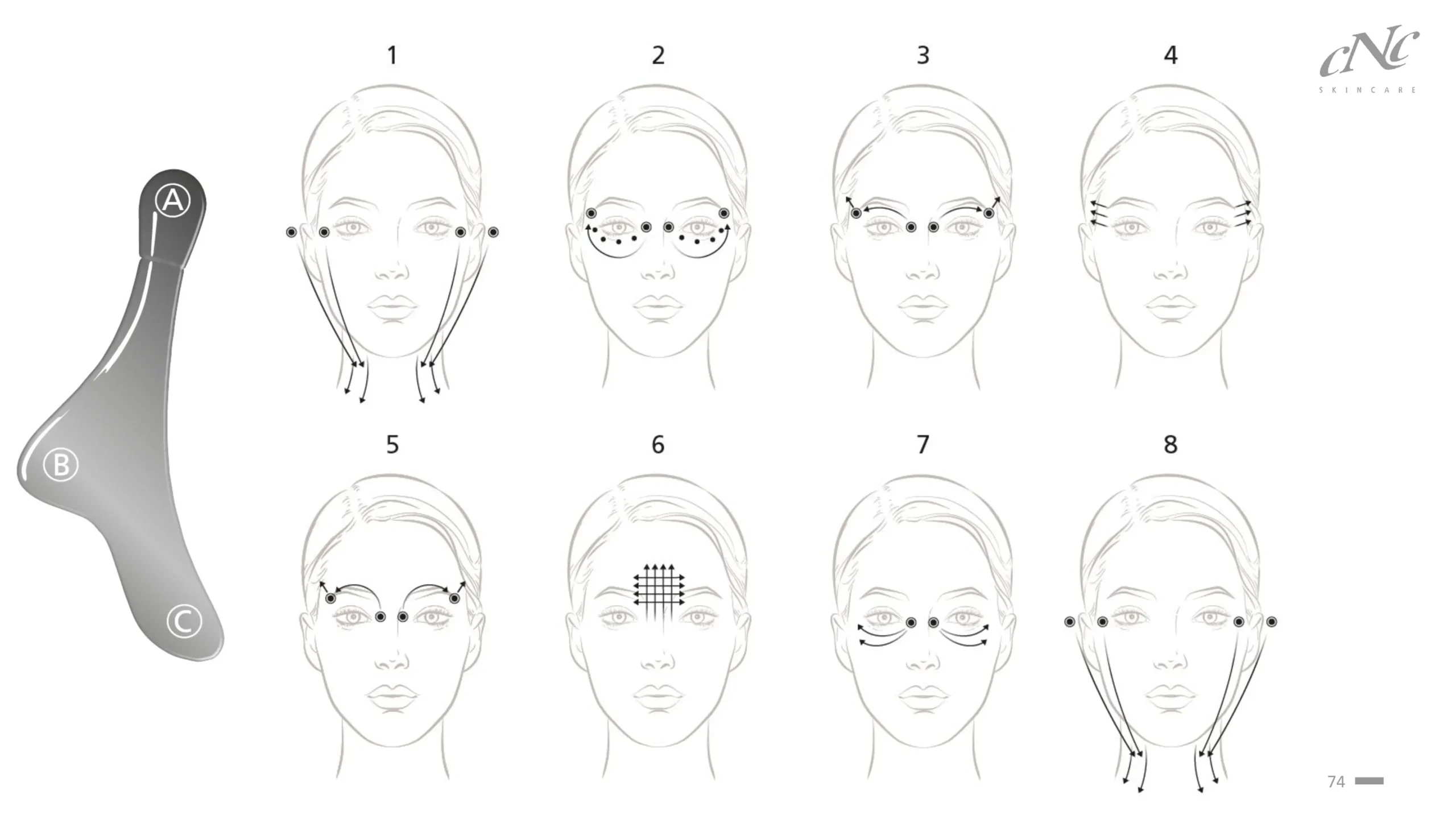 cNc
SKINCARE

A
B
C

1
2
3
4
5
6
7
8

74